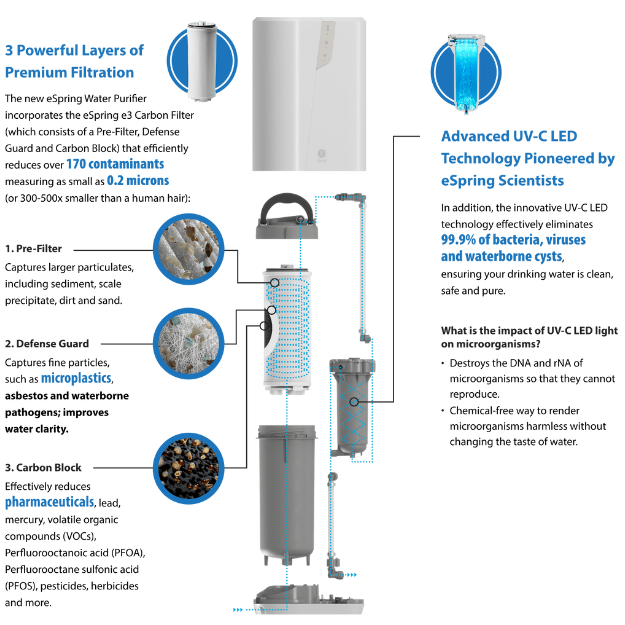 3 Powerful Layers of Premium Filtration

The new eSpring Water Purifier incorporates the eSpring e3 Carbon Filter (which consists of a Pre-Filter, Defense Guard and Carbon Block) that efficiently reduces over 170 contaminants measuring as small as 0.2 microns (or 300-500x smaller than a human hair):

1. Pre-Filter
Captures larger particulates, including sediment, scale precipitate, dirt and sand.

2. Defense Guard
Captures fine particles, such as microplastics, asbestos and waterborne pathogens; improves water clarity.

3. Carbon Block
Effectively reduces pharmaceuticals, lead, mercury, volatile organic compounds (VOCs), Perfluorooctanoic acid (PFOA), Perfluorooctane sulfonic acid (PFOS), pesticides, herbicides and more.

Advanced UV-C LED Technology Pioneered by eSpring Scientists

In addition, the innovative UV-C LED technology effectively eliminates 99.9% of bacteria, viruses and waterborne cysts, ensuring your drinking water is clean, safe and pure.

What is the impact of UV-C LED light on microorganisms?
• Destroys the DNA and rNA of microorganisms so that they cannot reproduce.
• Chemical-free way to render microorganisms harmless without changing the taste of water.